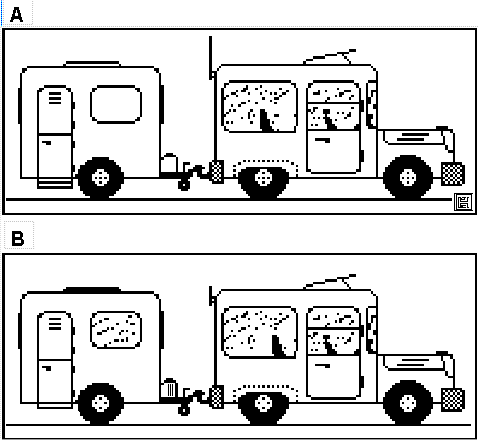 A

B