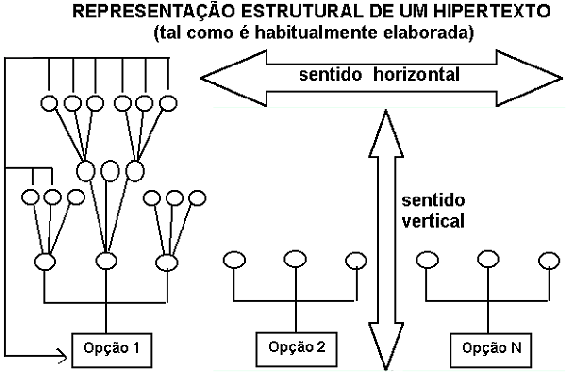 REPRESENTAÇÃO ESTRUTURAL DE UM HIPERTEXTO
(tal como é habitualmente elaborada)

sentido horizontal

sentido vertical

Opção 1

Opção 2

Opção N