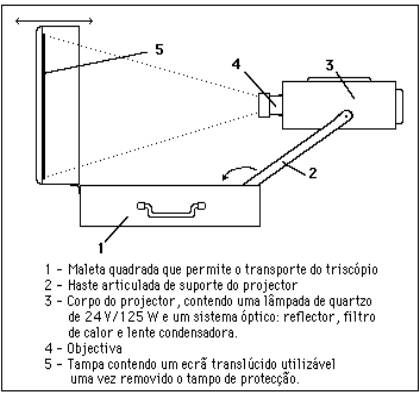 5

4

3

2

1

1 - Maleta quadrada que permite o transporte do triscópio
2 - Haste articulada de suporte do projector
3 - Corpo do projector, contendo uma lâmpada de quartzo de 24 V/125 W e um sistema óptico: reflector, filtro de calor e lente condensadora.
4 - Objectiva
5 - Tampa contendo um ecrã translúcido utilizável uma vez removido o tampo de protecção.